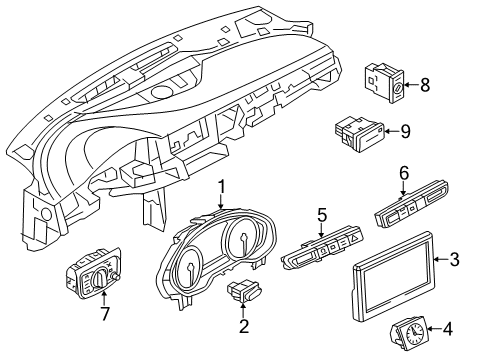 8
9
6
1
5
3
7
2
4