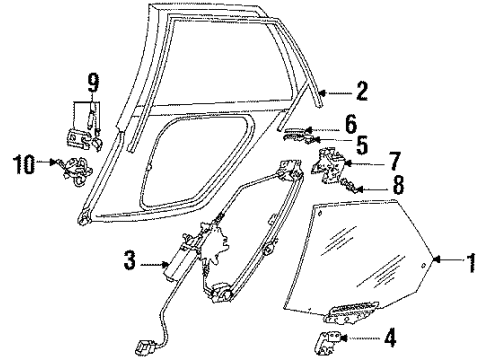 9
2
6
5
10
7
8
3
1
4