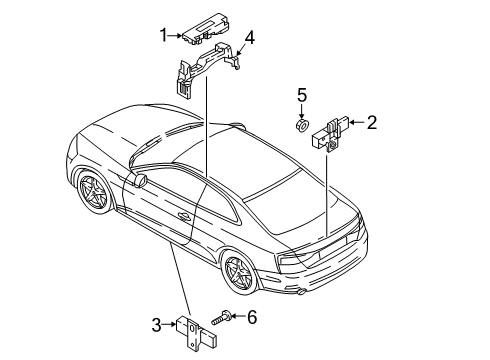 1
4
5
2
3
6