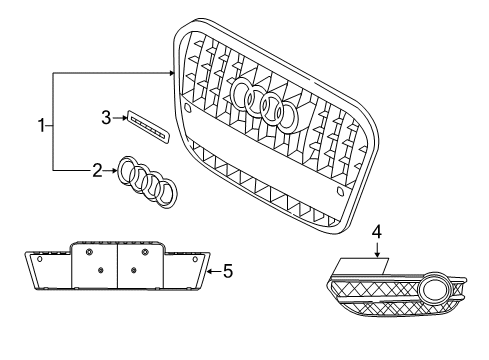 1
3
2
4
5