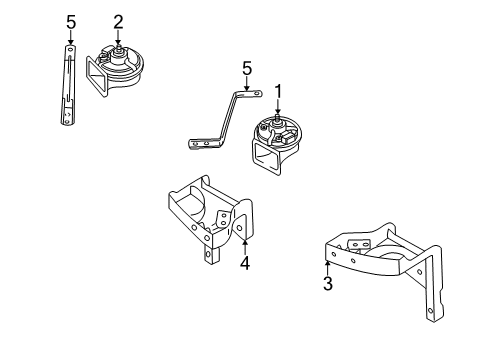 5
2
5
1
4
3