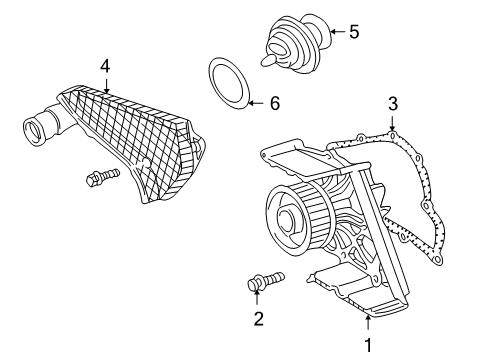 5
4
6
3
2
1