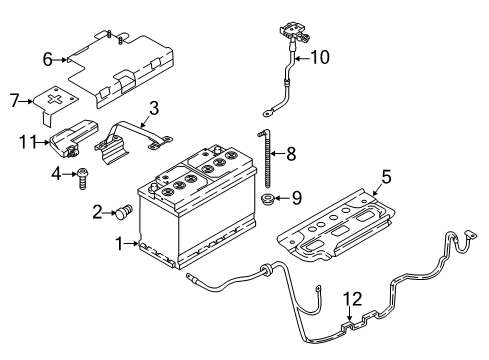 6
10
7
3
11
8
4
5
9
2
1
12