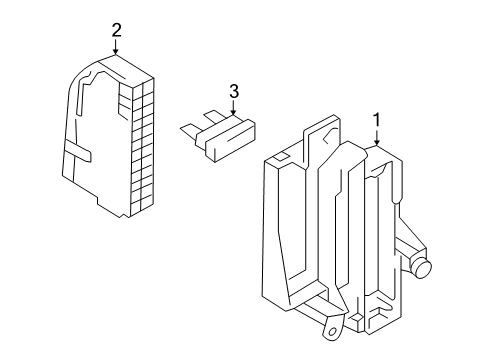 2
3
1