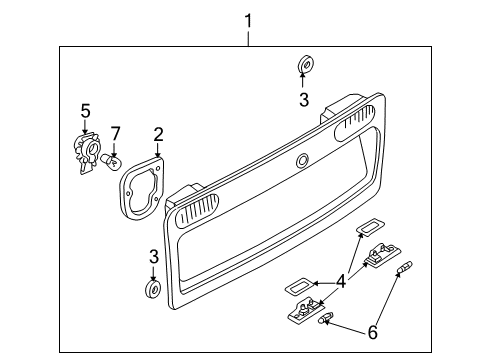 1
3
5
7
2
3
4
6