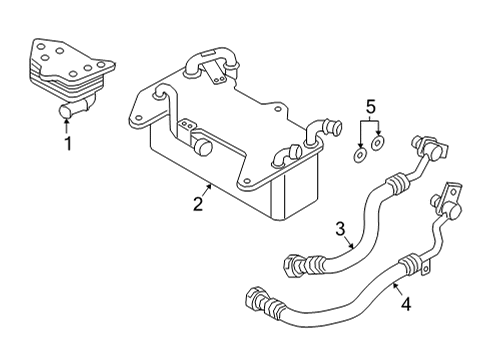 1
2
5
3
4