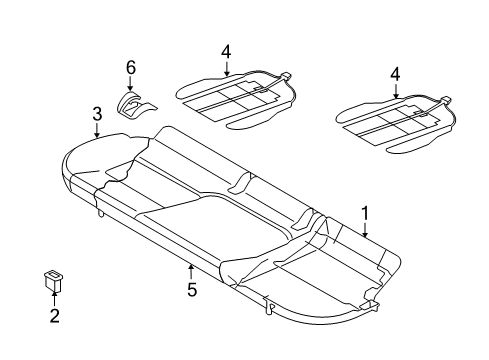 4
6
4
3
1
5
2