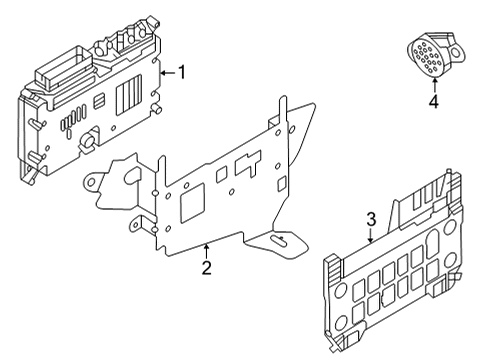 1
4
2
3