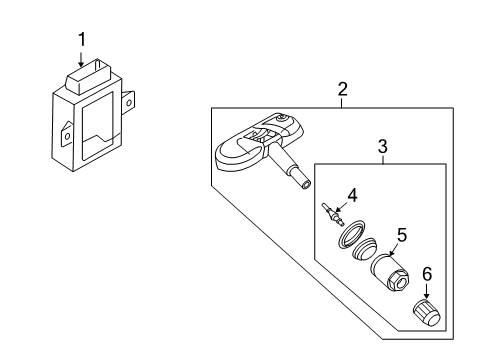 1
2
3
4
5
6