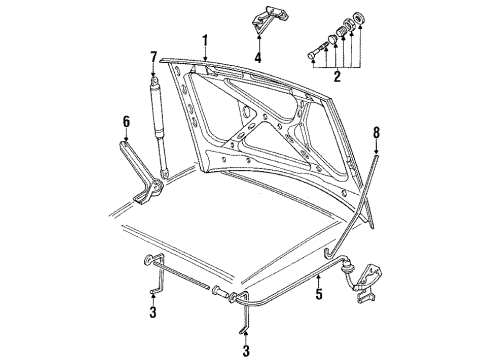 1
4
2
7
6
8
5
3
3