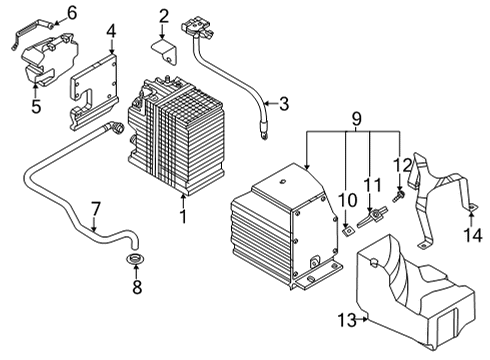 6
2
4
5
3
9
12
11
10
1
7
14
8
13