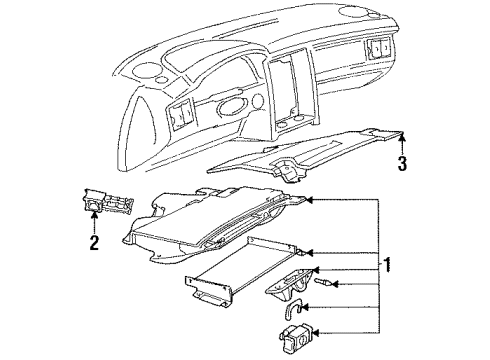 3

2

1