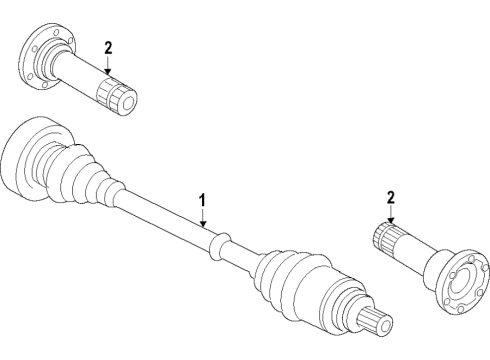 2
1
2