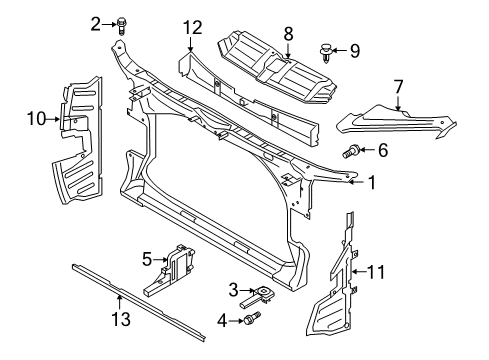 2
12
8
9
7
10
6
1
5
11
3
13
4