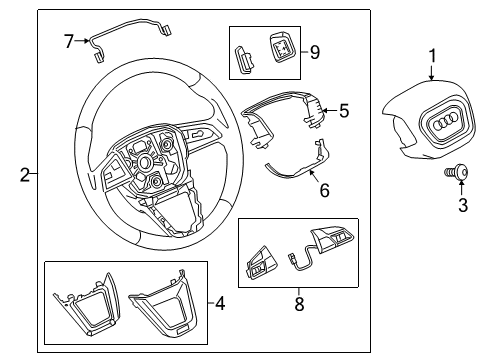 7
9
1
5
2
6
3
4
8