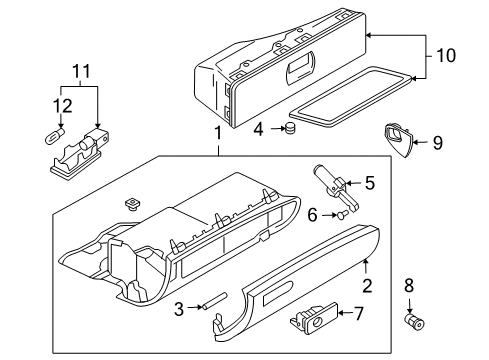 11
12
10
4
1
9
5
6
2
8
3
7