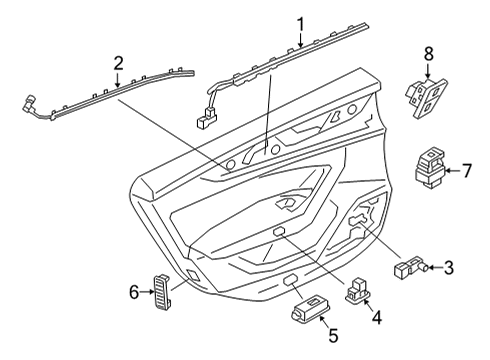 1
2
8
7
3
6
4
5