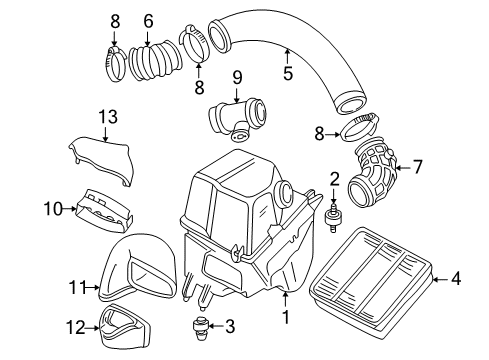 8
6
8
5
9
13
8
7
2
10
4
11
1
12
3