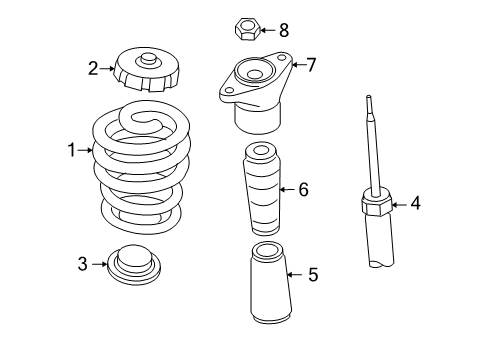 8
2
7
1
6
4
3
5