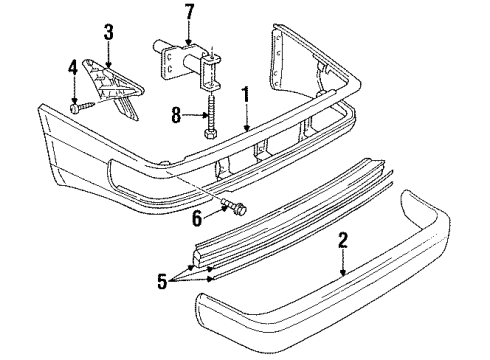 7
3
4
1
8
6
2
5