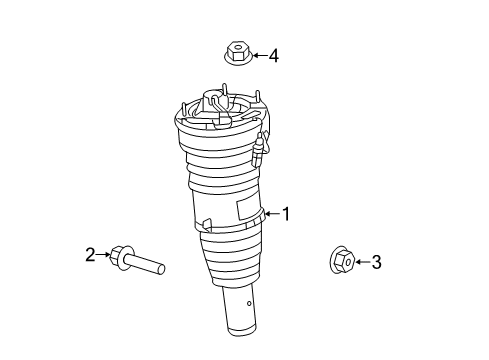 4
1
2
3