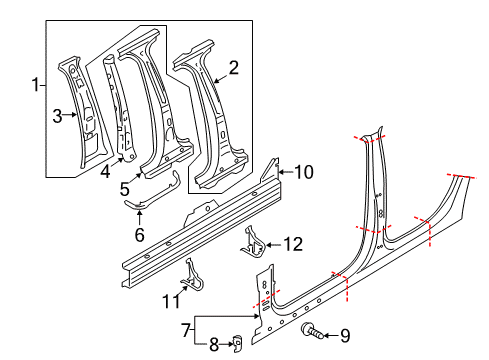 1
2
3
4
5
6
10
12
11
7
8
9