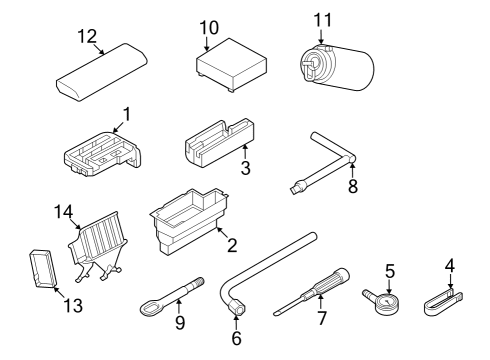 12
10
11
1
3
8
14
2
13
9
6
7
5
4