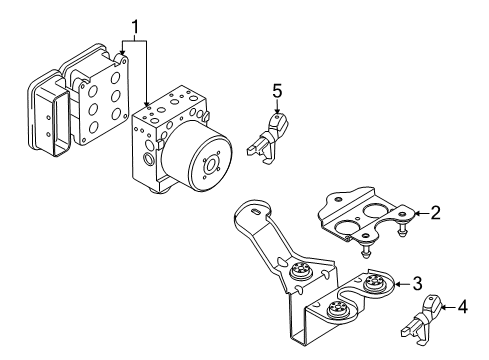 1
5
2
3
4