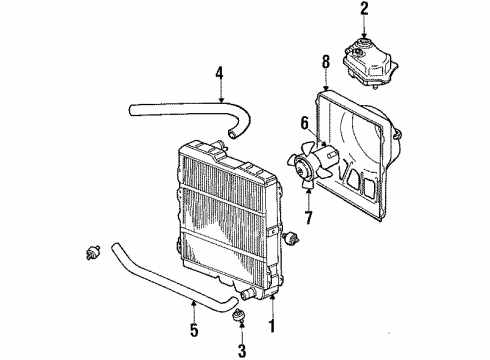 2
8
4
6
7
5
3
1