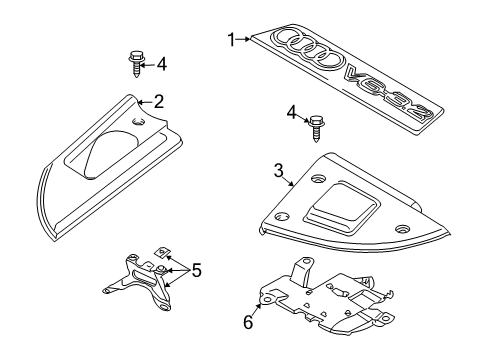 1
V6 3.2
4
2
4
3
5
6