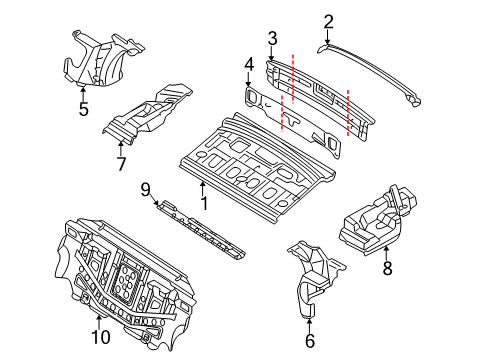 2
3
4
5
7
9
1
8
10
6