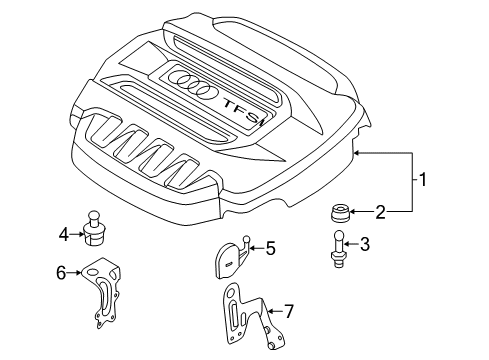 TFSI
1
2
3
4
5
6
7