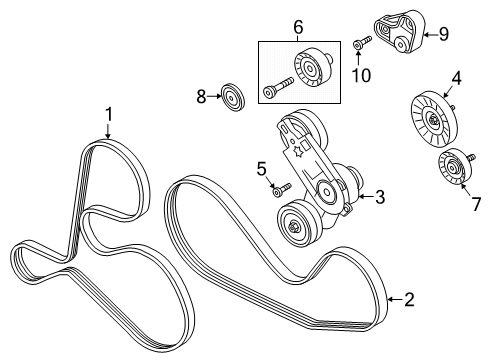 6
9
10
4
8
1
5
3
7
2