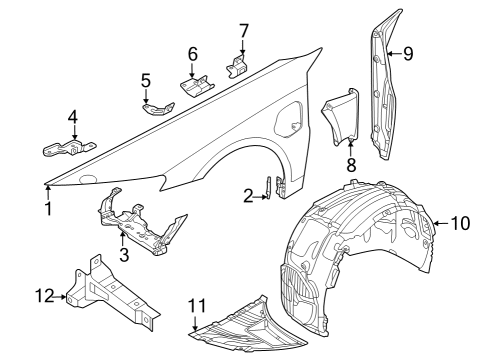 7
6
9
5
4
8
1
2
10
3
12
11