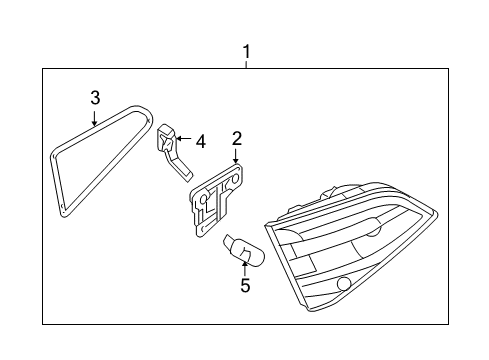 1
3
4
2
5