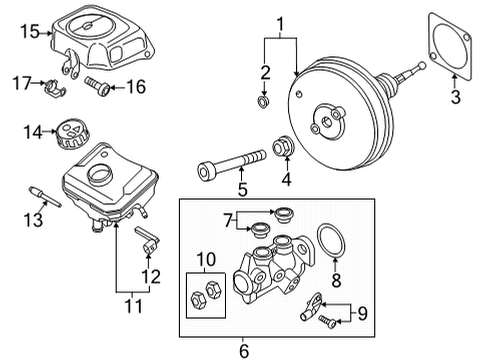 15
17
16
1
2
3
14
5
4
13
7
8
10
12
11
9
6