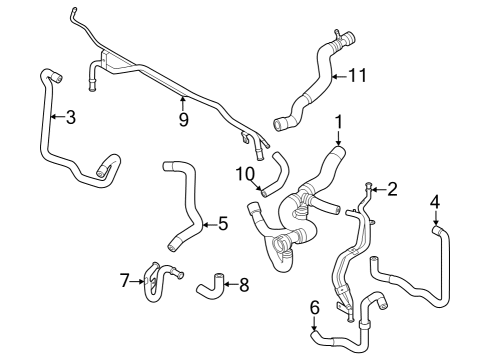 11
3
9
1
10
2
4
5
7
8
6