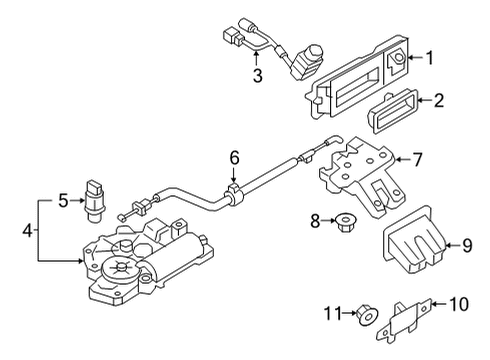 1
3
2
6
7
5
4
8
9
11
10