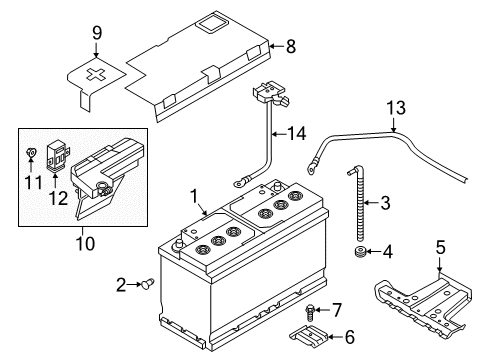 9
8
13
14
11
12
10
1
3
4
5
2
7
6