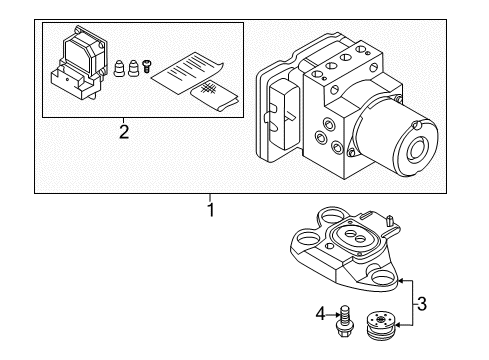 2

1

3

4