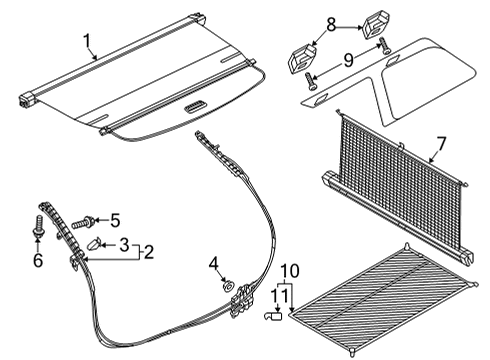 1
8
9
7
5
3
2
6
4
10
11