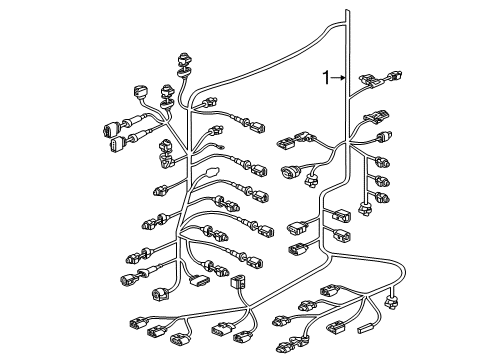 1