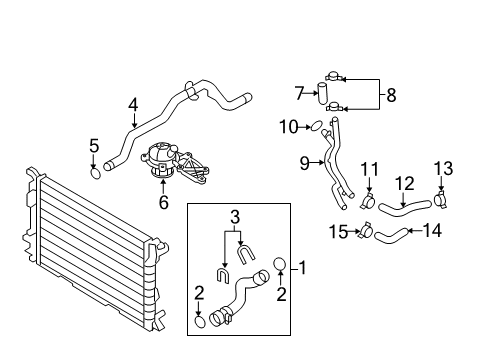 4
5
6
7
8
10
9
11
12
13
15
14
3
1
2
2