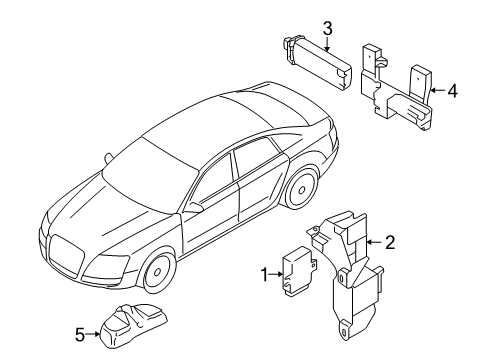 3
4
2
1
5