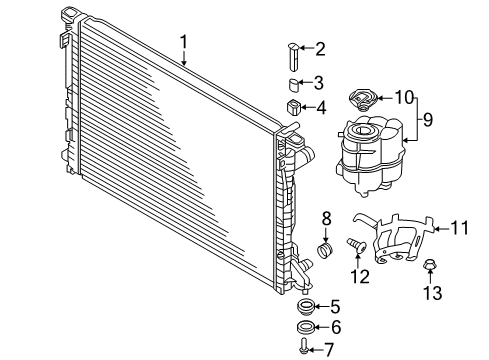 1
2
3
4
10
9
8
11
12
13
5
6
7