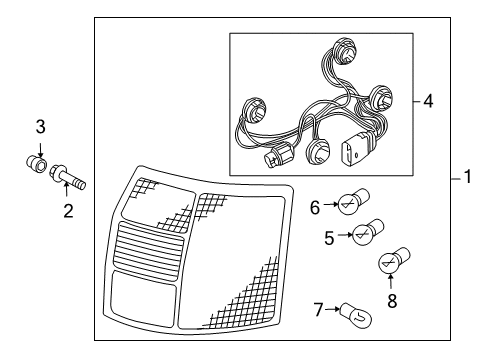 3
2
4
1
6
5
8
7