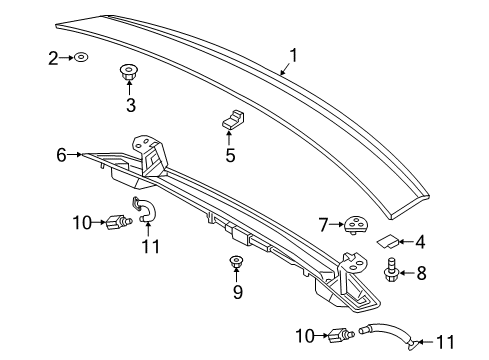 1
2
3
5
6
10
11
7
4
8
9
10
11