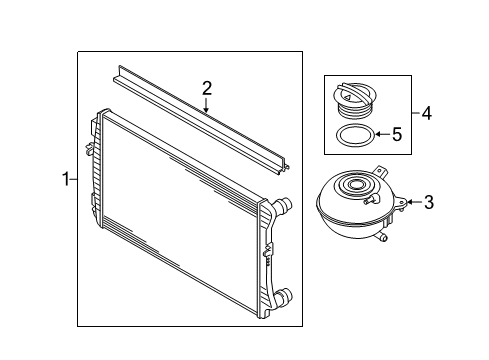 2
1
4
5
3