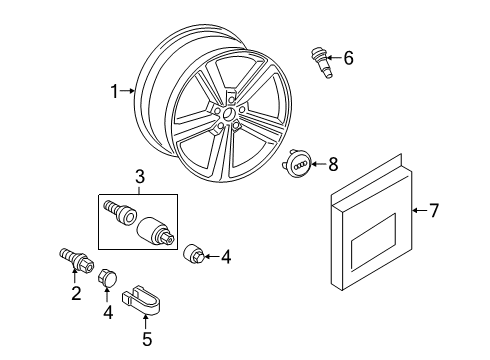 1
6
8
3
7
4
2
4
5