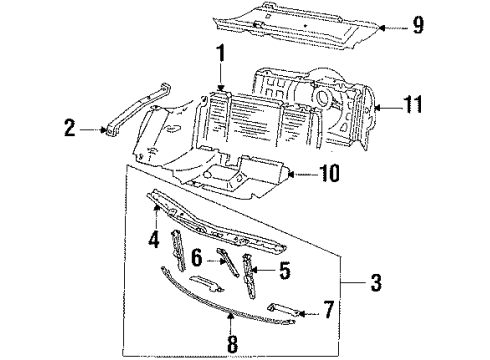 9
1
11
2
10
4
6
5
3
7
8